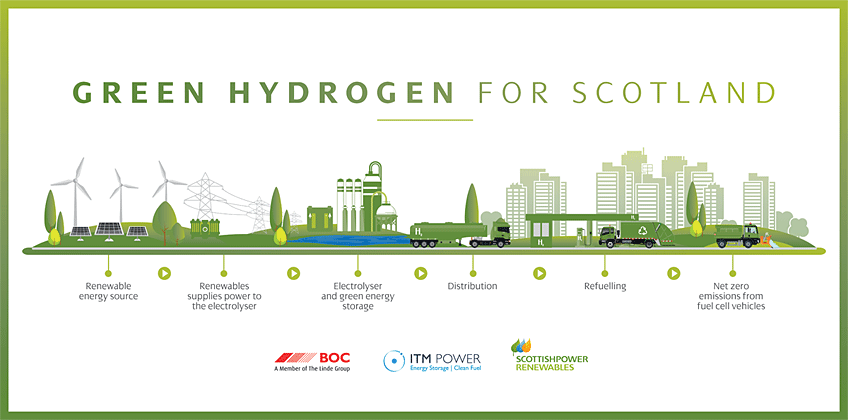 GREEN HYDROGEN FOR SCOTLAND

$H_2$

$H_2$

Renewable energy source

Renewables supplies power to the electrolyser

Electrolyser and green energy storage

Distribution

Refuelling

Net zero emissions from fuel cell vehicles

BOC
A Member of The Linde Group

ITM POWER
Energy Storage | Clean Fuel

SCOTTISHPOWER
RENEWABLES